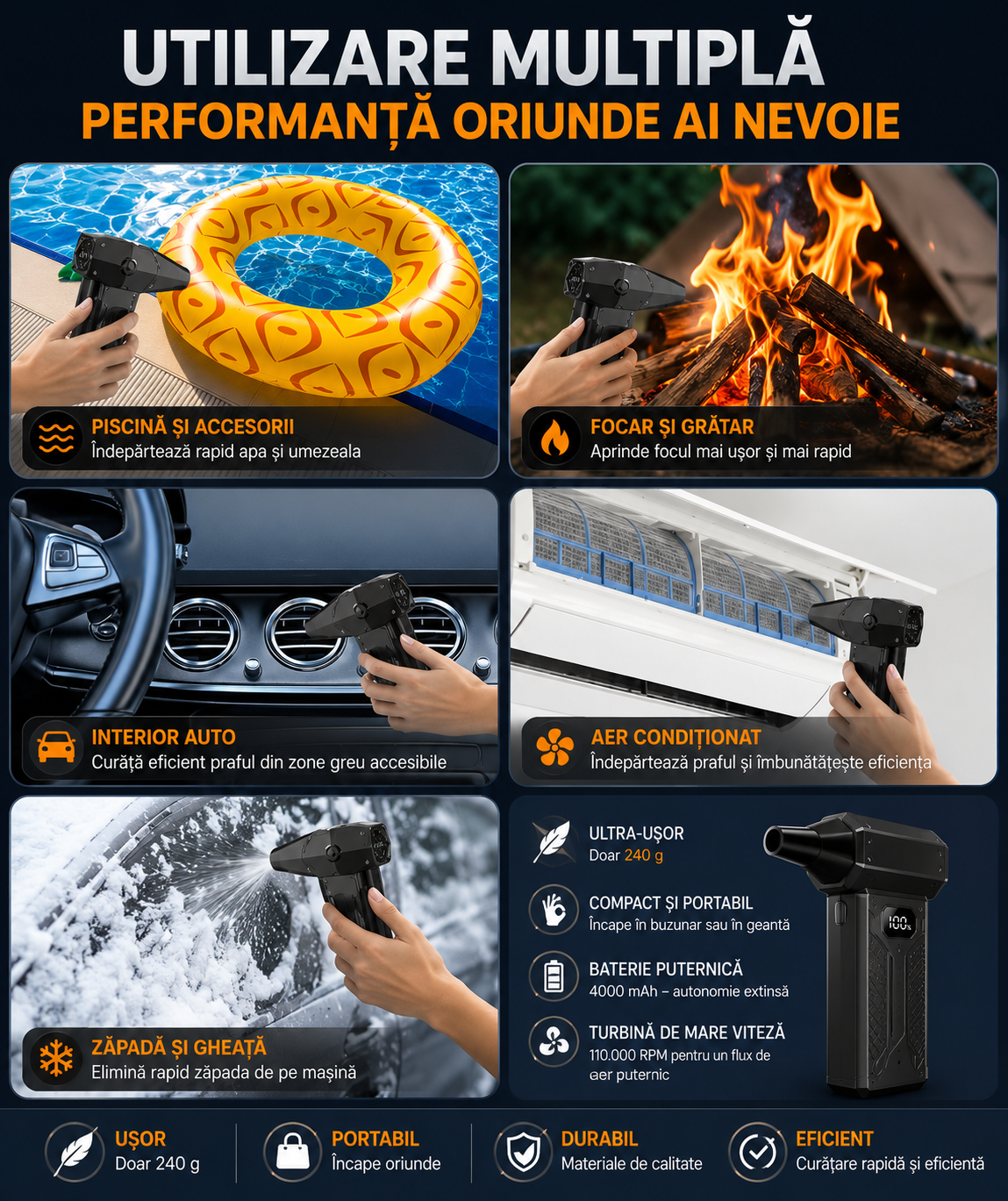 UTILIZARE MULTIPLĂ
PERFORMANȚĂ ORIUNDE AI NEVOIE

PISCINĂ ȘI ACCESORII
Îndepărtează rapid apa și umezeala

FOCAR ȘI GRĂTAR
Aprinde focul mai ușor și mai rapid

INTERIOR AUTO
Curăță eficient praful din zone greu accesibile

AER CONDIȚIONAT
Îndepărtează praful și îmbunătățește eficiența

ZĂPADĂ ȘI GHEAȚĂ
Elimină rapid zăpada de pe mașină

ULTRA-UȘOR
Doar 240 g

COMPACT ȘI PORTABIL
Încape în buzunar sau în geantă

BATERIE PUTERNICĂ
4000 mAh – autonomie extinsă

TURBINĂ DE MARE VITEZĂ
110.000 RPM pentru un flux de aer puternic

100%

UȘOR
Doar 240 g

PORTABIL
Încape oriunde

DURABIL
Materiale de calitate

EFICIENT
Curățare rapidă și eficientă